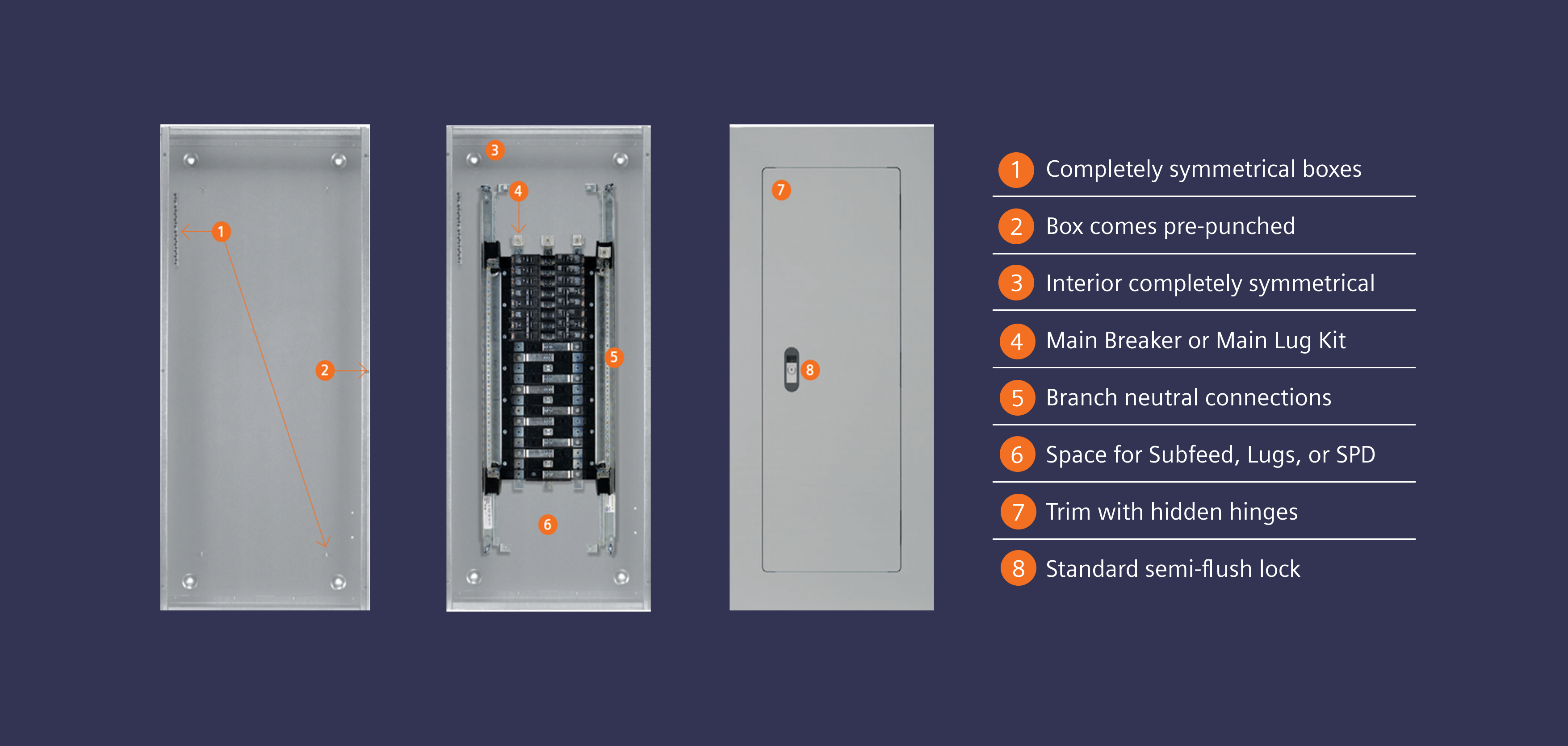 1

2

3

4

5

6

7

8

1 Completely symmetrical boxes

2 Box comes pre-punched

3 Interior completely symmetrical

4 Main Breaker or Main Lug Kit

5 Branch neutral connections

6 Space for Subfeed, Lugs, or SPD

7 Trim with hidden hinges

8 Standard semi-flush lock